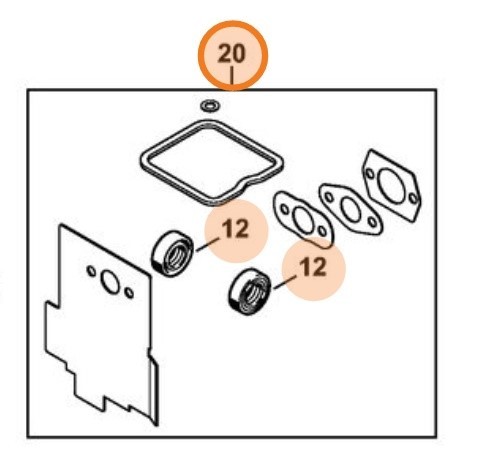 20
12
12