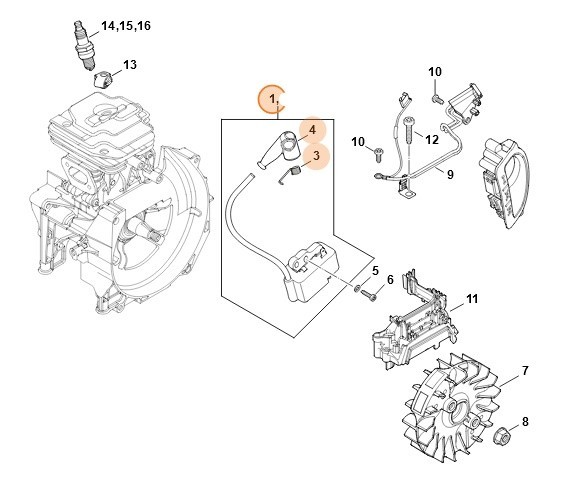 14,15,16

13

1,

4

3

10

10

12

9

5

6

11

7

8