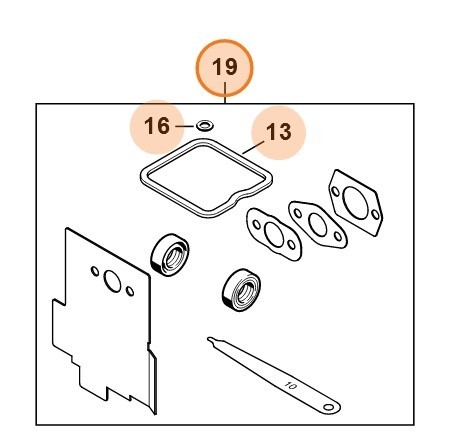 19
16
13
10