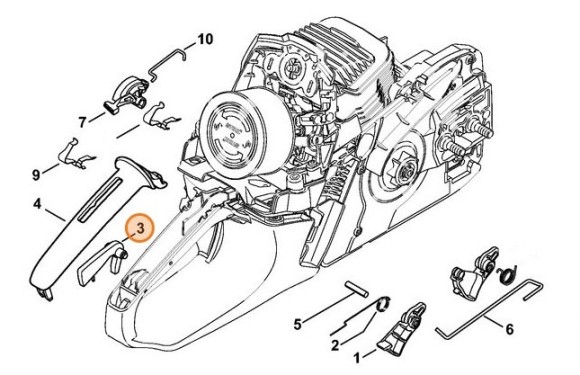 10
7
9
4
3
5
2
1
6