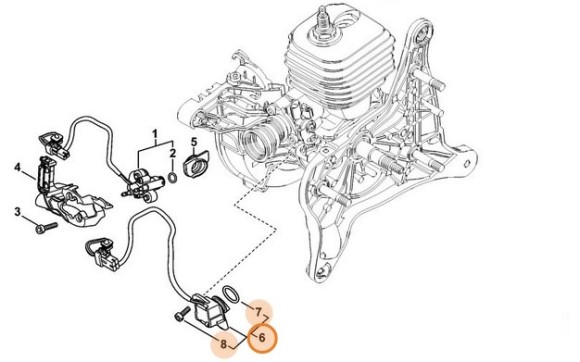 1
2
5
4
3
7
6
8