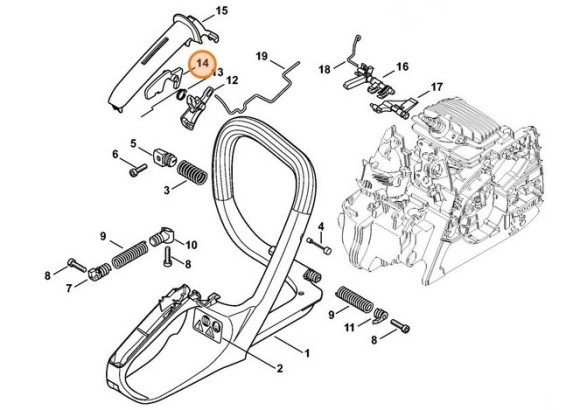 15
14
13
12
19
18
16
17
5
6
3
4
9
10
8
8
7
9
11
8
1
2