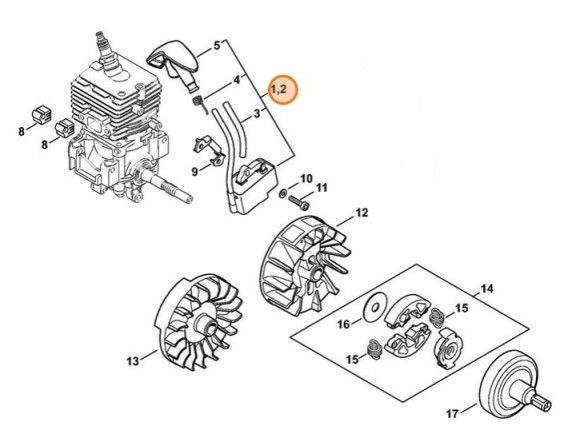 5
4
1,2
3
8
8
9
10
11
12
14
15
16
15
13
17