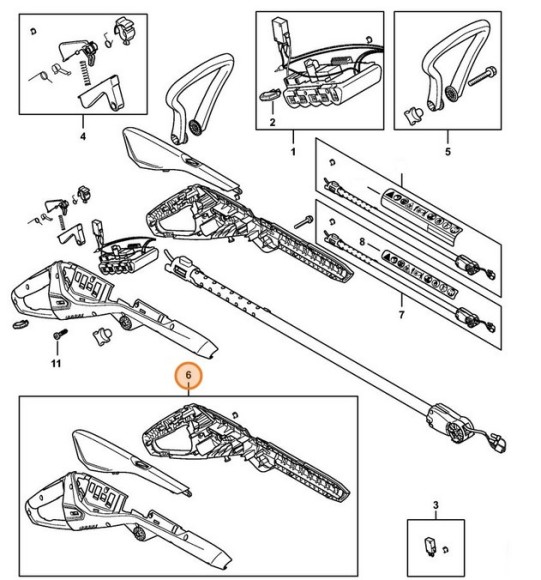 4

2

1

5

8

7

11

6

3