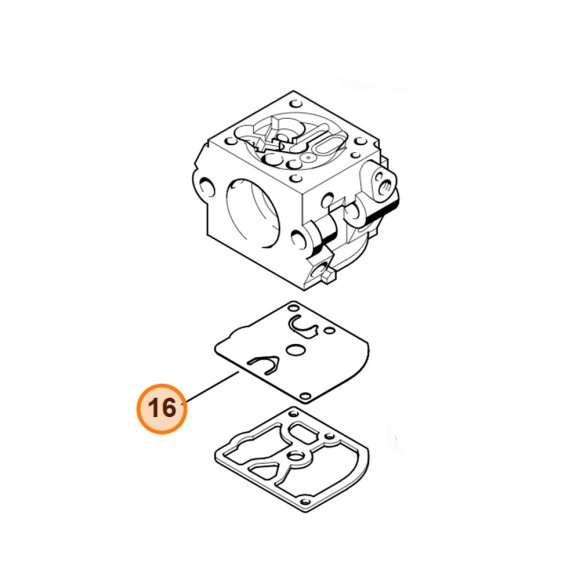 16