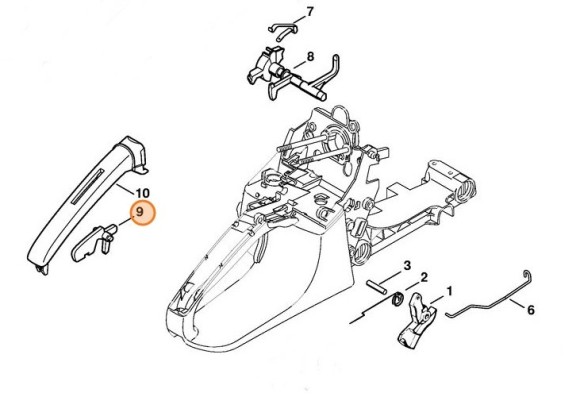 7
8
10
9
3
2
1
6