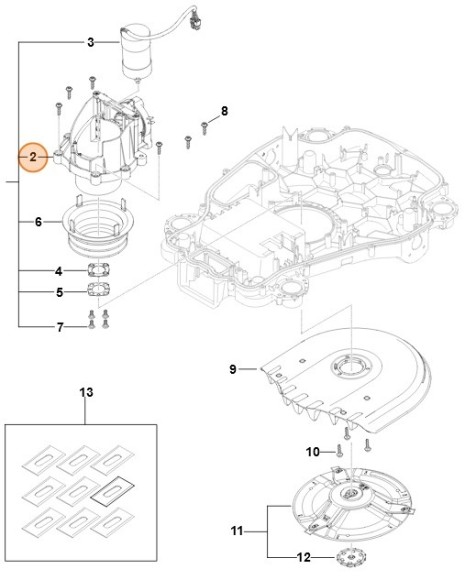 3
8
2
6
4
5
7
9
13
10
11
12