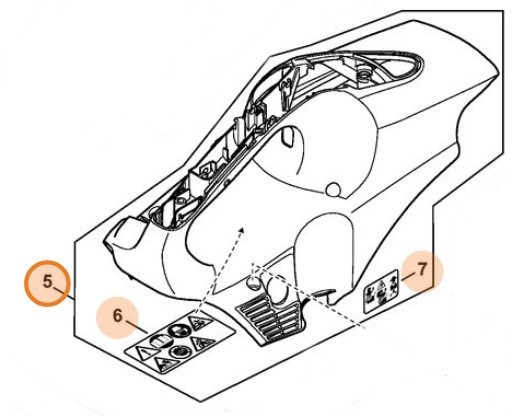 5
6
7