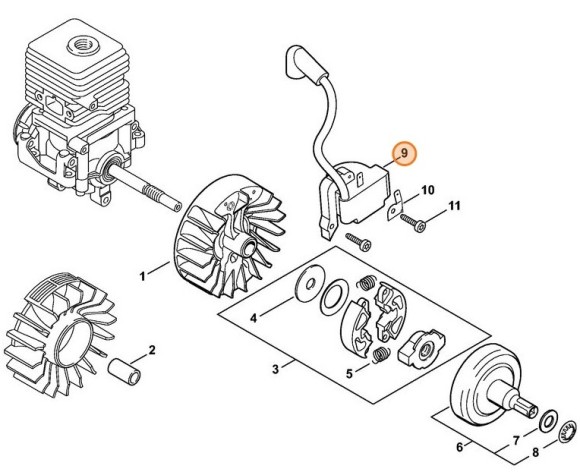 9
10
11
1
4
2
3
5
6
7
8