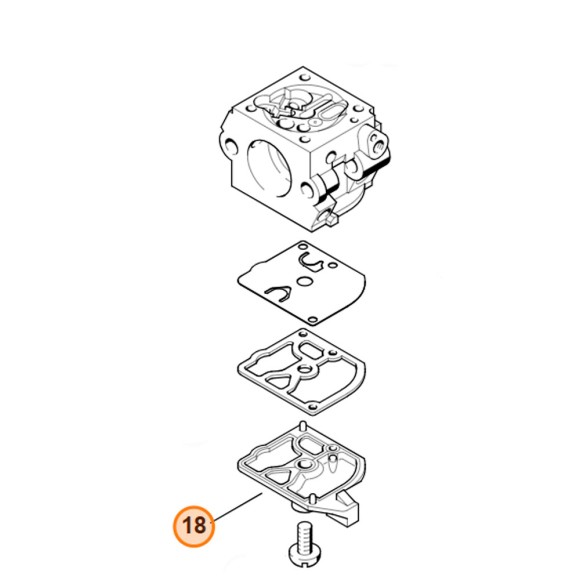 18