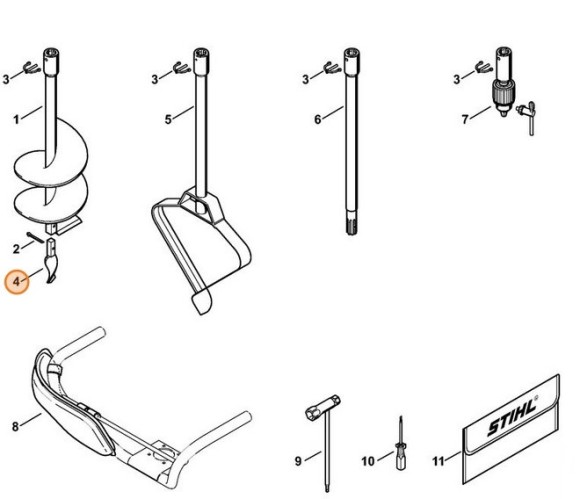 3
1
2
4
3
5
3
6
3
7
8
9
10
11
STIHL®