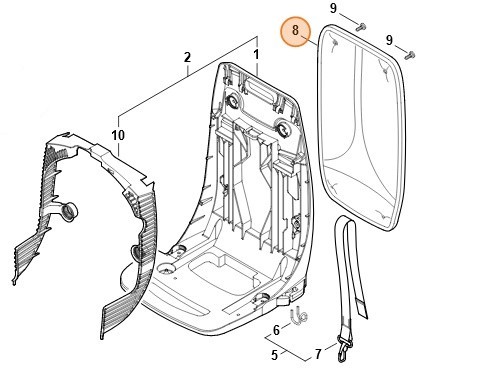 9
8
9
2
1
10
6
5
7