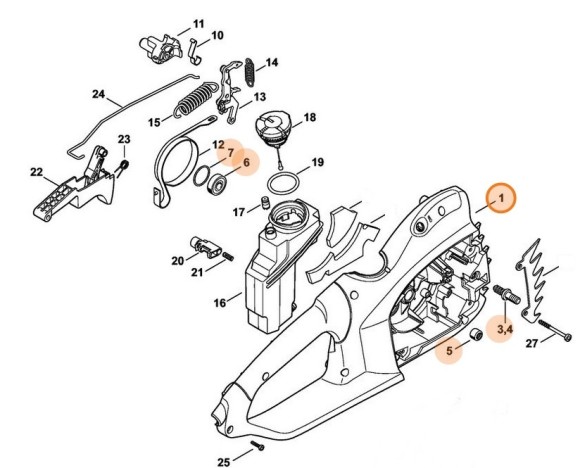 11
10
14
24
13
15
18
23
12
7
6
19
22
1
17
20
21
16
3,4
5
27
25