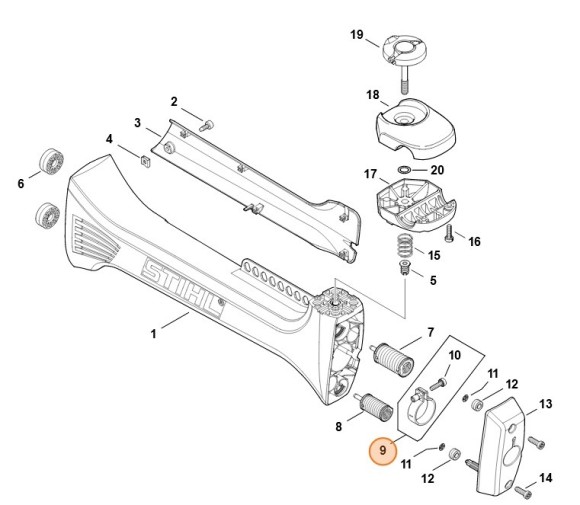 19
18
2
3
4
20
17
6
16
15
5
STIHL
1
7
10
11
12
13
8
9
11
12
14