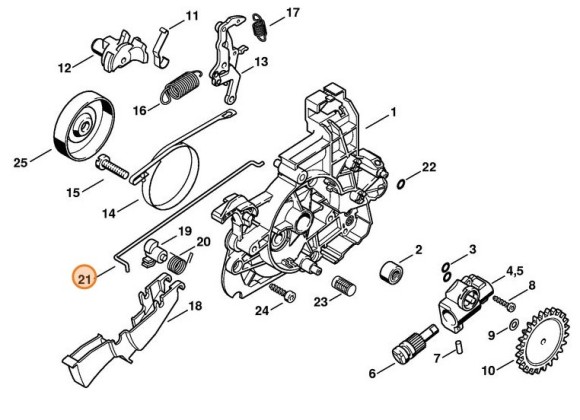 11
17
12
13
16
1
25
22
15
14
19
20
2
3
21
4,5
8
18
24
23
9
7
6
10