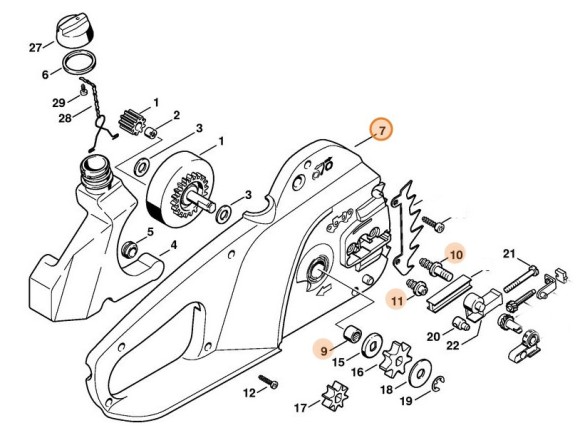 27
6
29
28
1
2
3
1
3
5
4
7
10
11
21
20
22
9
15
16
18
19
12
17