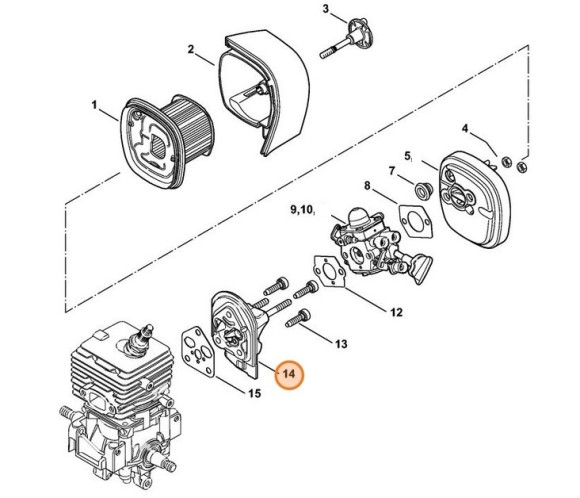 3

2

1

4

5

7

8

9,10

12

13

14

15