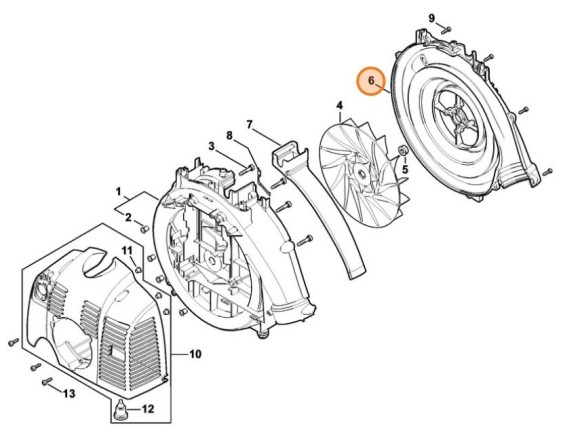 9
6
4
7
8
3
5
1
2
11
10
13
12