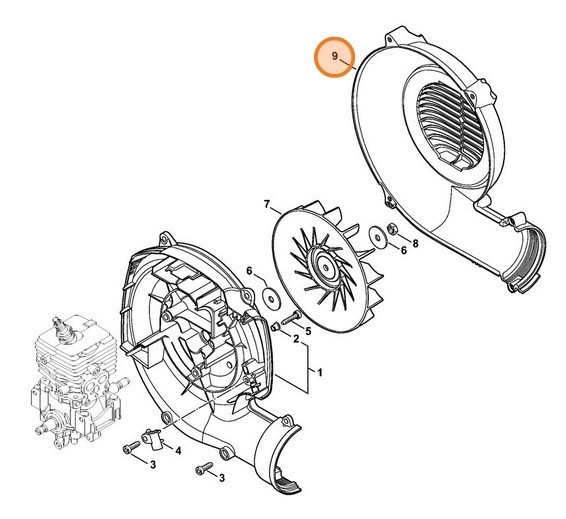 9
7
8
6
6
5
2
1
4
3
3