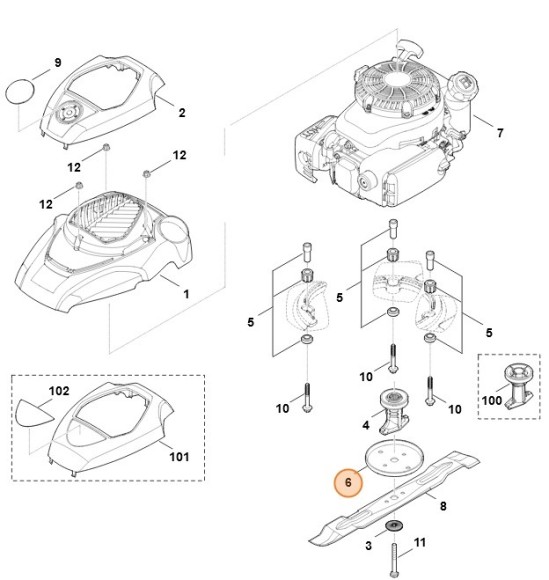 9
2
12
12
12
1
7
5
5
5
10
10
10
4
100
102
101
6
8
3
11