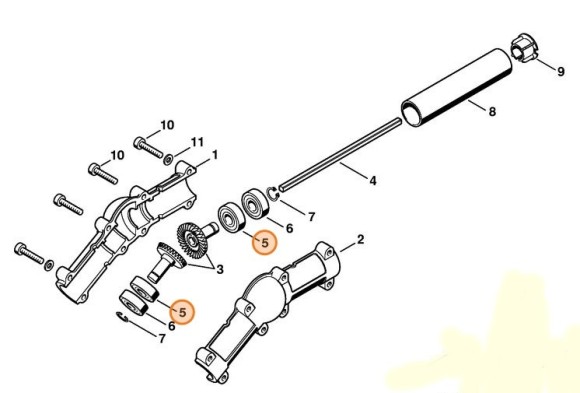 9
8
10
11
1
10
4
7
6
5
2
3
5
6
7