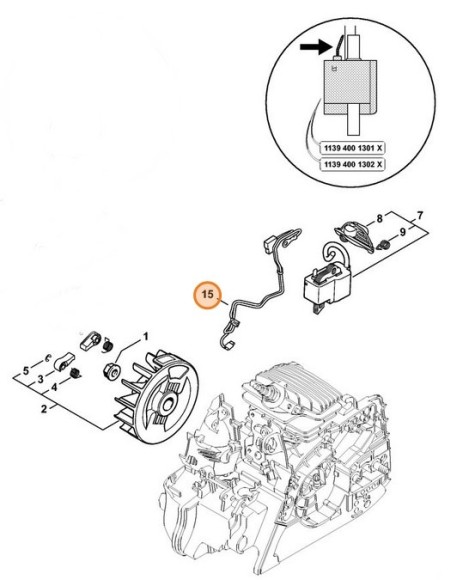 1139 400 1301 X
1139 400 1302 X
8
7
9
15
1
5
3
4
2