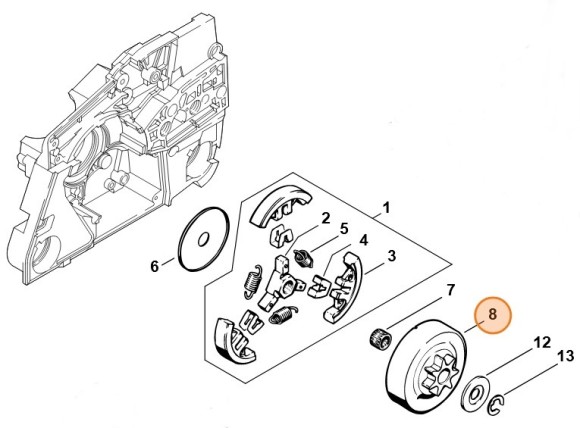 1
2
5
4
3
6
7
8
12
13