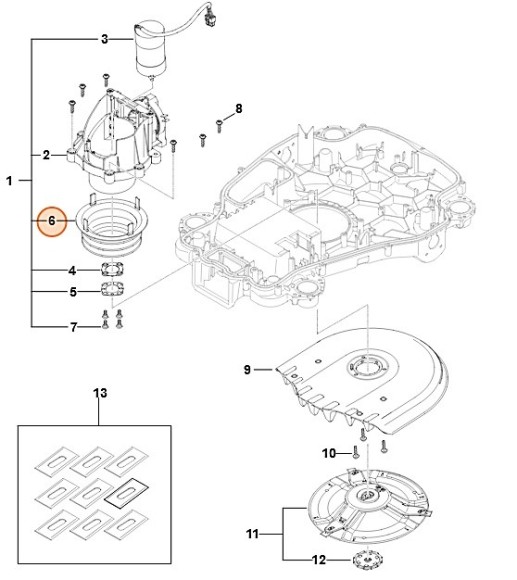 3
8
2
1
6
4
5
7
9
13
10
11
12