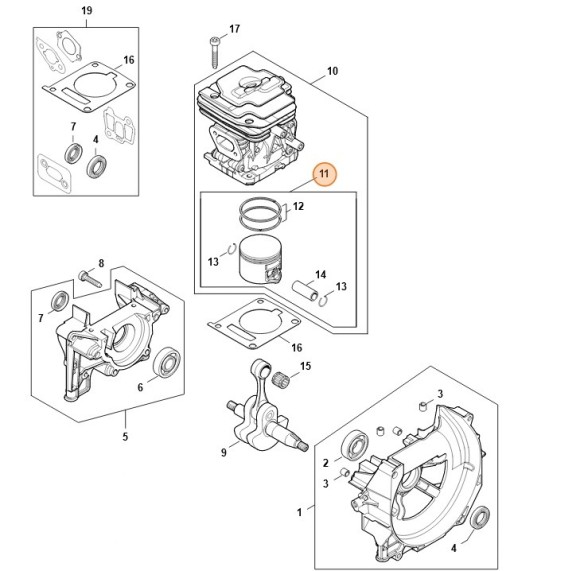 19
16
7
4
17
10
11
12
13
14
13
16
8
7
6
5
15
9
3
2
3
1
4