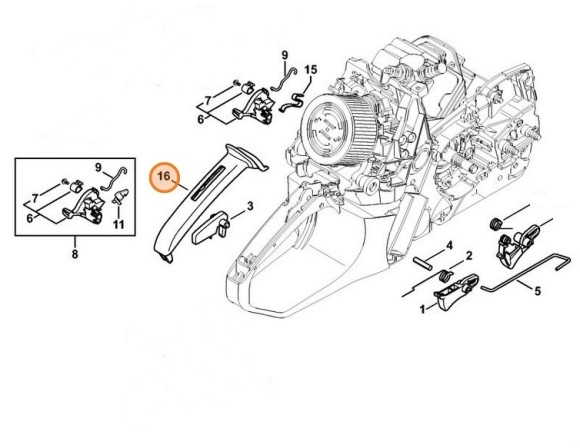 9
15
7
6
9
16
7
6
11
3
8
4
2
1
5