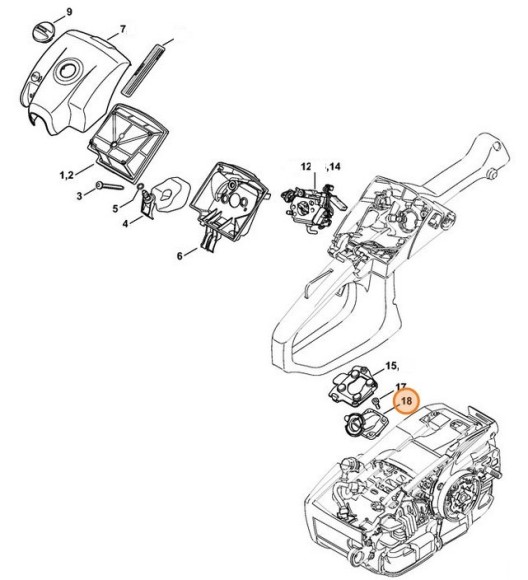 9
7
1,2
3
5
4
6
12 ,14
15,
17
,18