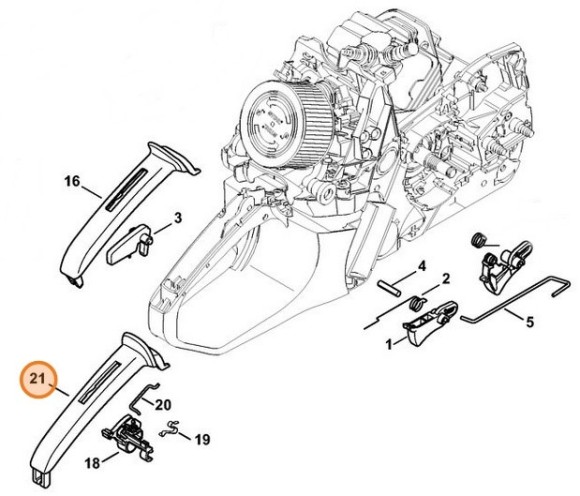 16
3
4
2
5
1
21
20
19
18