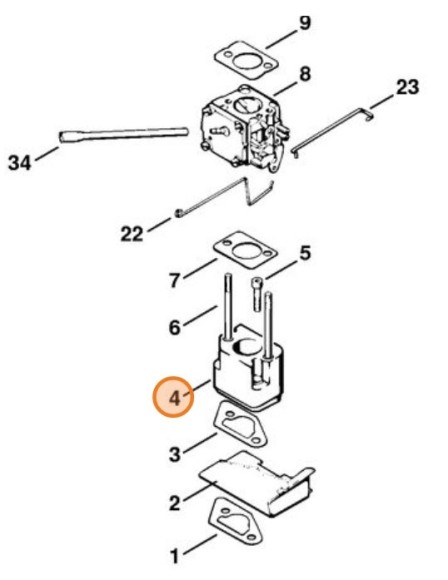 9
8
23
34
22
5
7
6
4
3
2
1