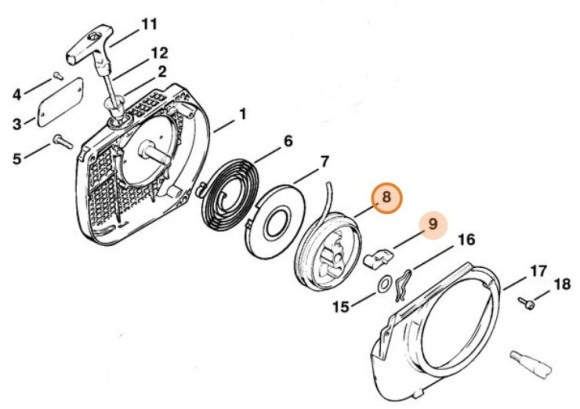 11
12
2
4
3
5
1
6
7
8
9
16
17
18
15