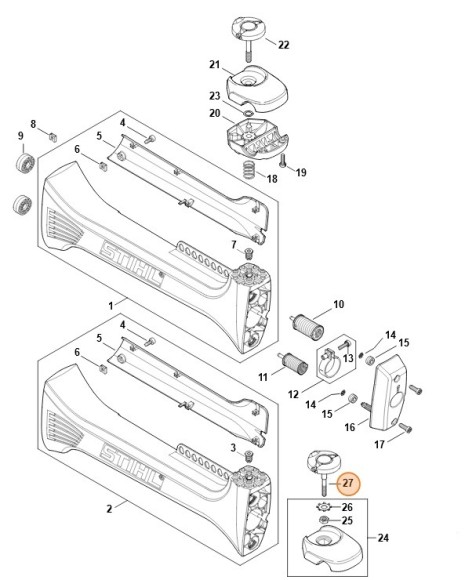 22
21
23
20
19
18
8
9
4
5
6
7
STIHL
1
10
4
5
6
14
15
13
11
12
14
15
16
17
3
STIHL
2
27
26
25
24