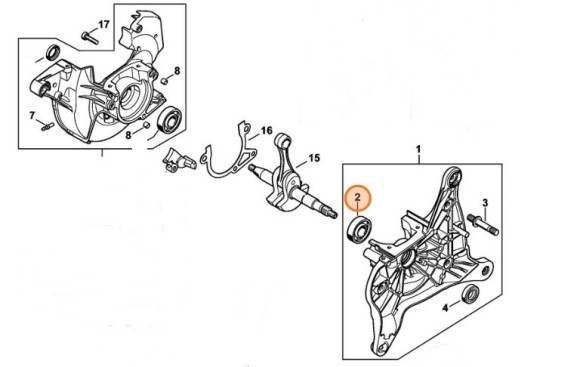 17
8
7
8
16
15
1
2
3
4