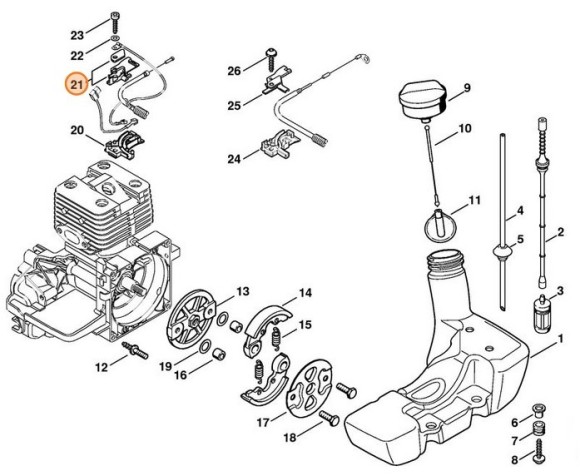 23
22
21
20
26
25
24
9
10
11
4
5
2
3
1
13
14
15
12
19
16
17
18
6
7
8