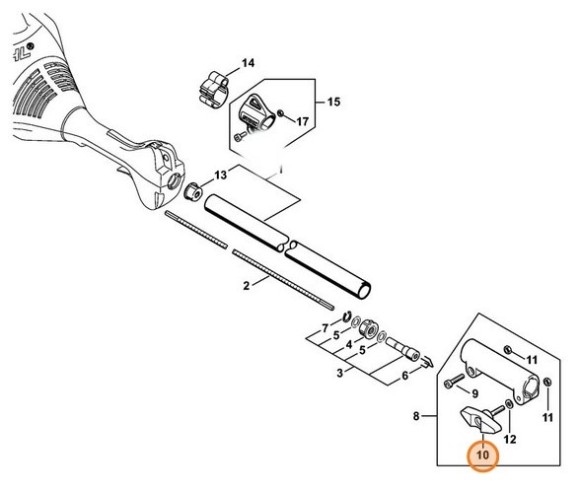 14
15
17
13
2
7
5
4
5
3
6
11
9
11
8
12
10