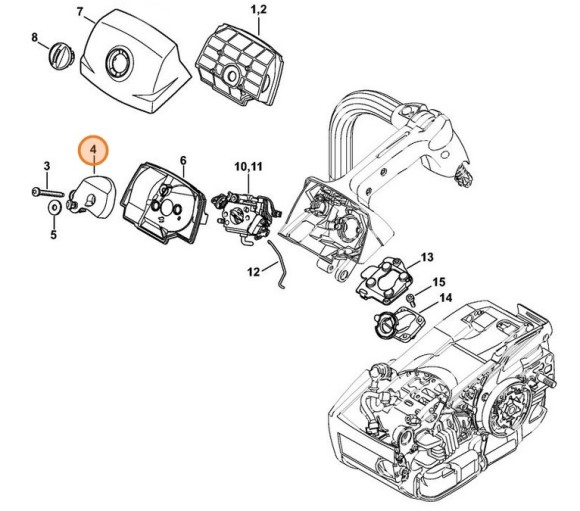 7
1,2
8
4
3
6
10,11
5
12
13
15
14