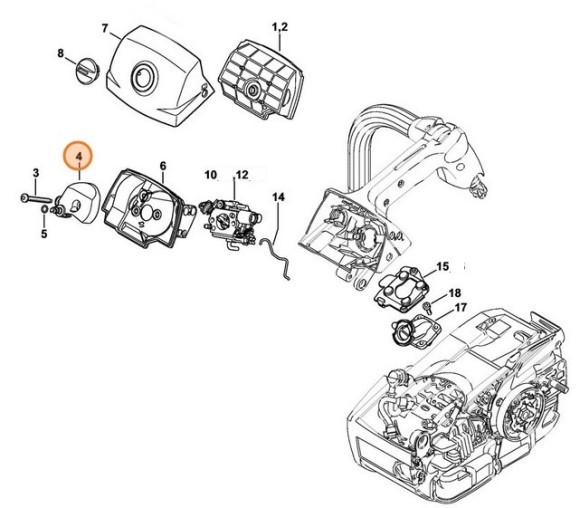 7
1,2
8
4
3
6
10
12
14
5
15
18
17