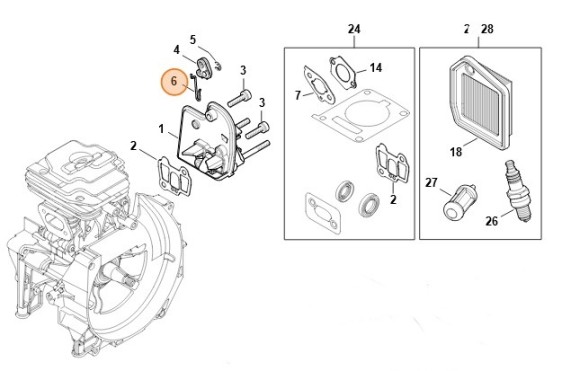 5
4
6
3
3
1
2
24
14
7
2
2 28
18
27
26