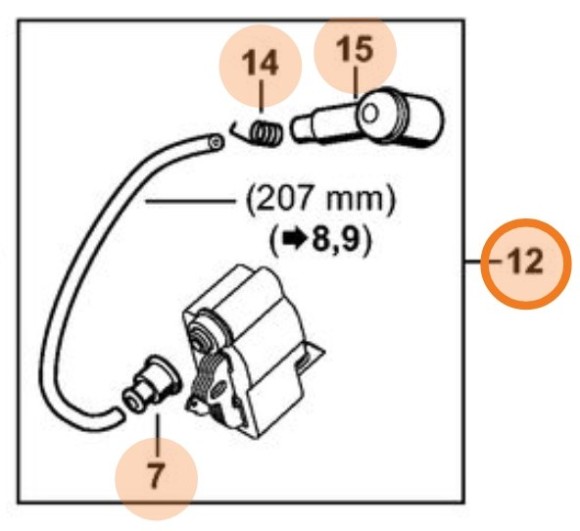 14

15

(207 mm)
(➡8,9)

12

7