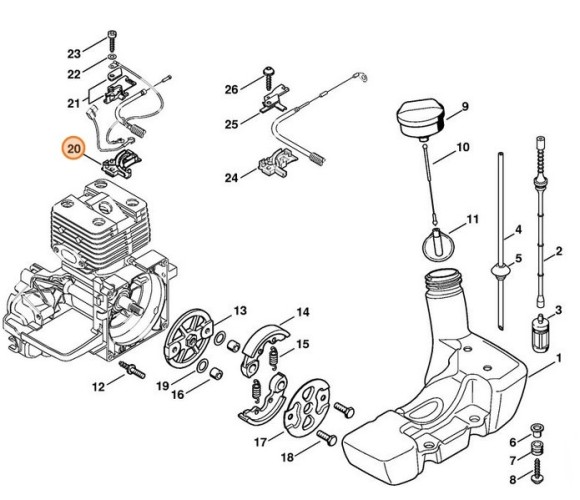 23
22
21
20
26
25
24
9
10
11
4
5
2
3
1
13
14
15
12
19
16
17
18
6
7
8