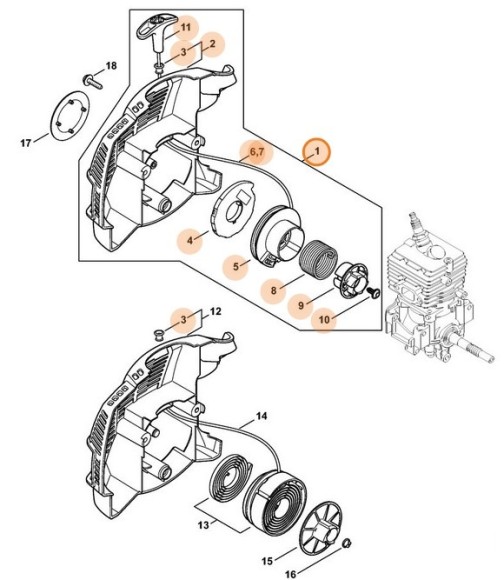 11
3
2
18
17
6,7
1
4
5
8
9
10
3
12
14
13
15
16