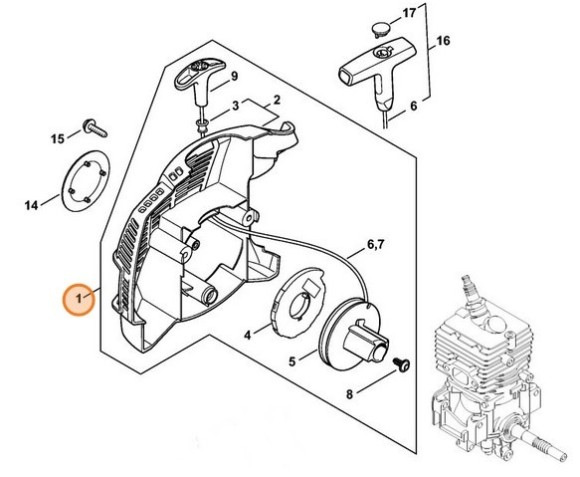 17
16
9
3
2
6
15
14
6,7
1
4
5
8