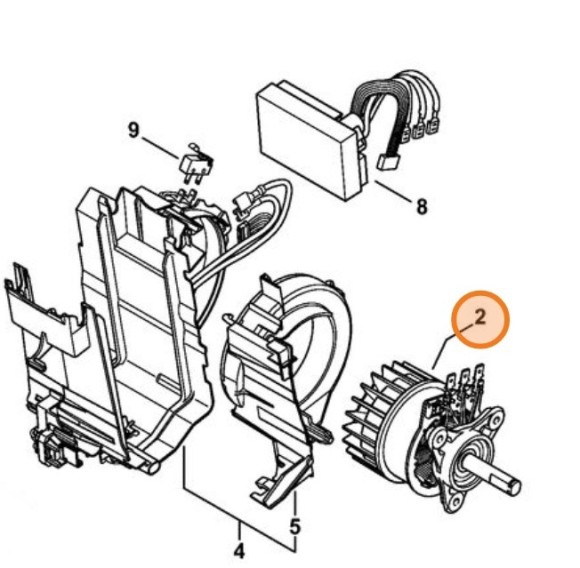 9

8

2

5

4