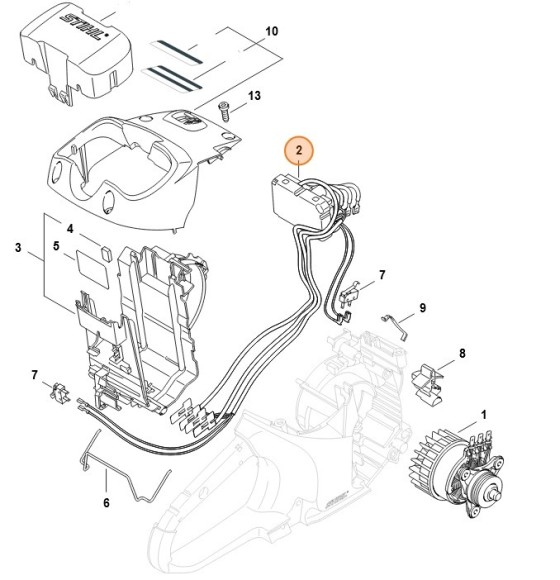 STIHL
10
13
2
4
3
5
7
9
8
7
1
6
STIHL