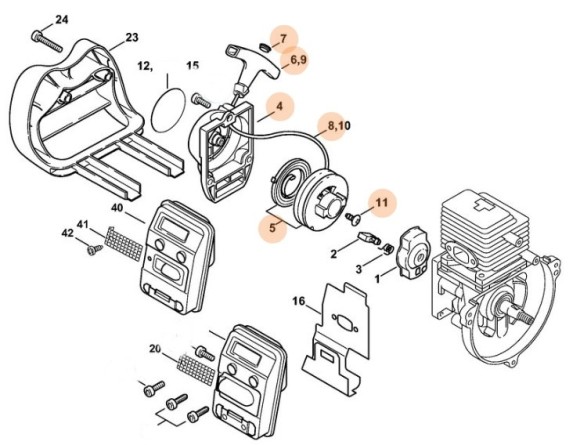 24
23
12,
15
7
6,9
4
8,10
11
5
40
41
42
2
3
1
16
20