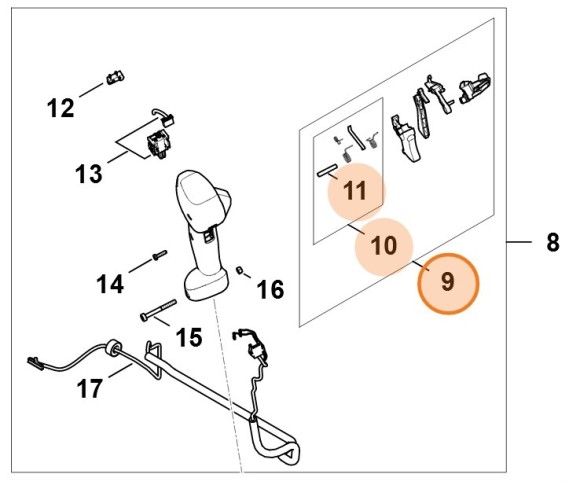 12
13
11
10
8
9
14
16
15
17