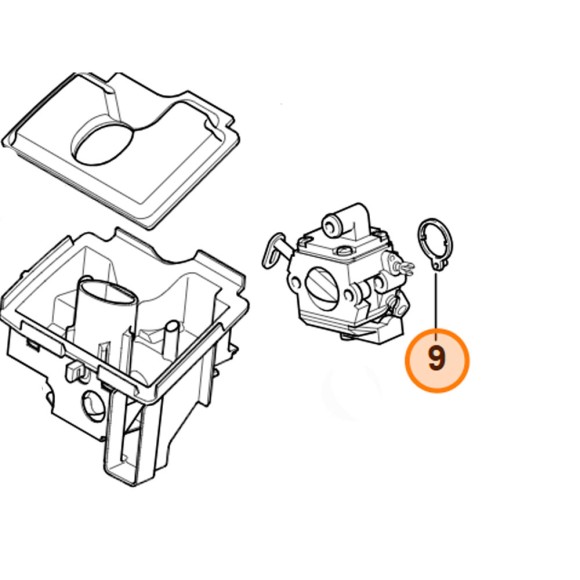 9